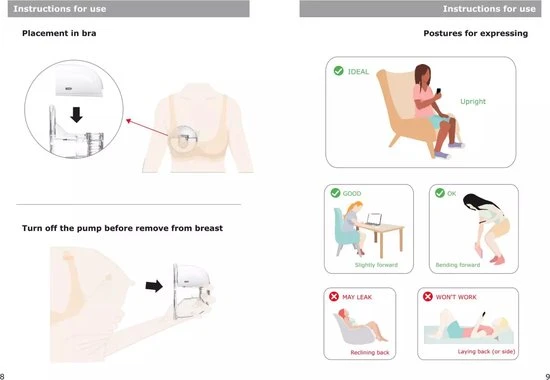 Instructions for use

Placement in bra

Turn off the pump before remove from breast

8

Instructions for use

Postures for expressing

IDEAL

Upright

GOOD

Slightly forward

OK

Bending forward

MAY LEAK

Reclining back

WON'T WORK

Laying back (or side)

9