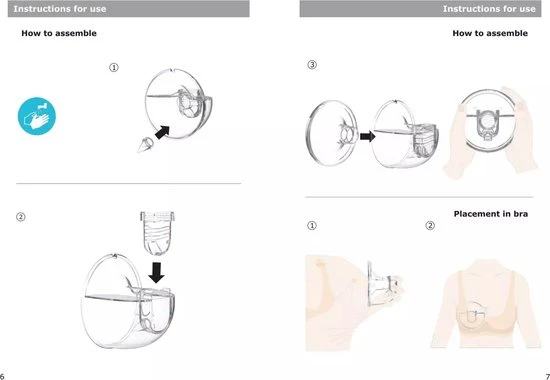 Instructions for use

How to assemble

①

②

6

Instructions for use

How to assemble

③

Placement in bra

①

②

7