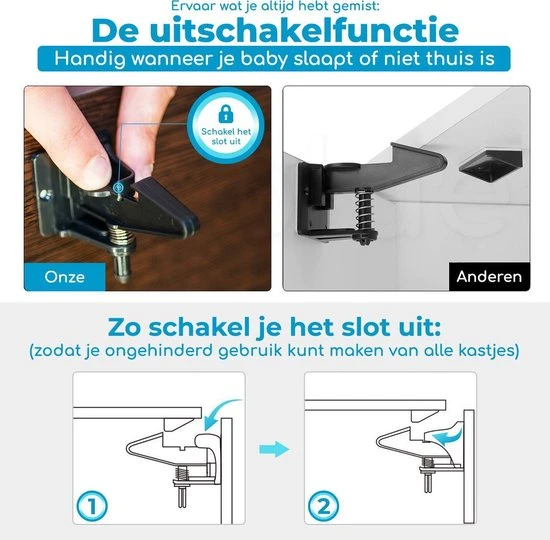 Ervaar wat je altijd hebt gemist:

De uitschakelfunctie

Handig wanneer je baby slaapt of niet thuis is

Schakel het slot uit

Onze

Anderen

Zo schakel je het slot uit:

(zodat je ongehinderd gebruik kunt maken van alle kastjes)

1

2