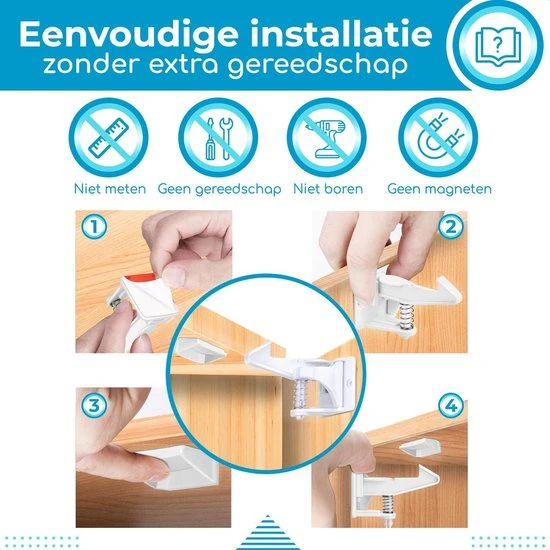 Eenvoudige installatie
zonder extra gereedschap

?

Niet meten
Geen gereedschap
Niet boren
Geen magneten

1
2
3
4