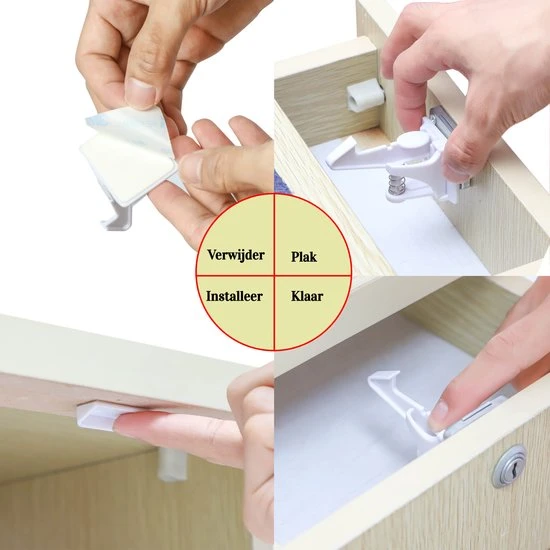 Verwijder

Plak

Installeer

Klaar