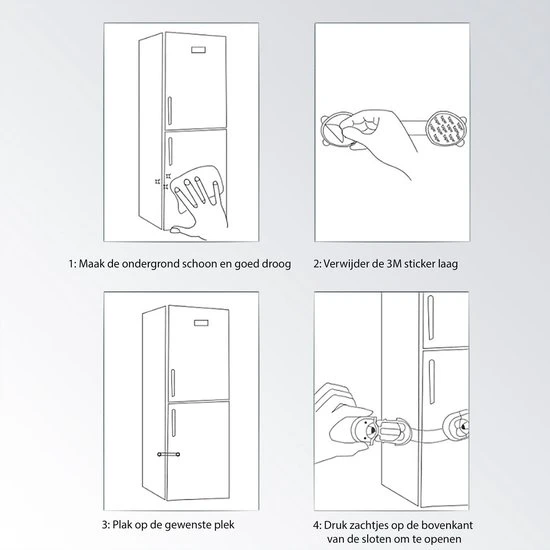 1: Maak de ondergrond schoon en goed droog

2: Verwijder de 3M sticker laag

3: Plak op de gewenste plek

4: Druk zachtjes op de bovenkant van de sloten om te openen