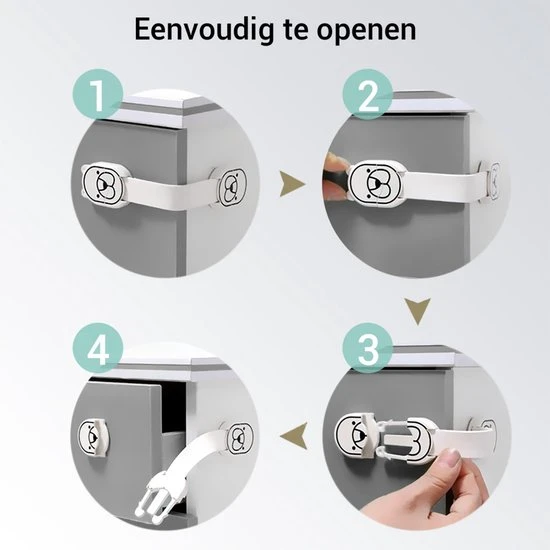 Eenvoudig te openen

1

2

3

4