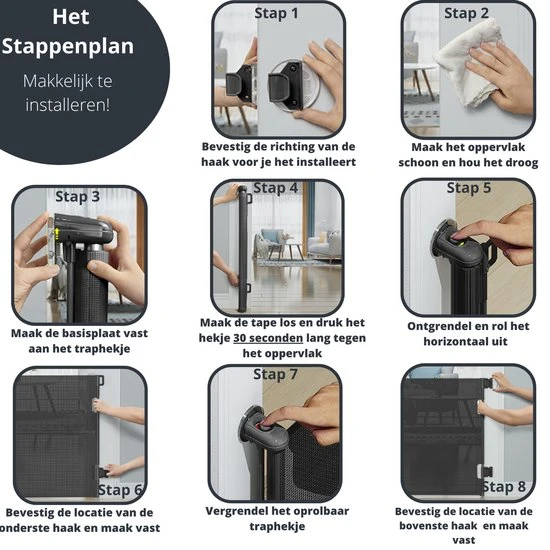 Het Stappenplan

Makkelijk te installeren!

Stap 1

Bevestig de richting van de haak voor je het installeert

Stap 2

Maak het oppervlak schoon en hou het droog

Stap 3

Maak de basisplaat vast aan het traphekje

Stap 4

Maak de tape los en druk het hekje 30 seconden lang tegen het oppervlak

Stap 5

Ontgrendel en rol het horizontaal uit

Stap 6

Bevestig de locatie van de onderste haak en maak vast

Stap 7

Vergrendel het oprolbaar traphekje

Stap 8

Bevestig de locatie van de bovenste haak en maak vast