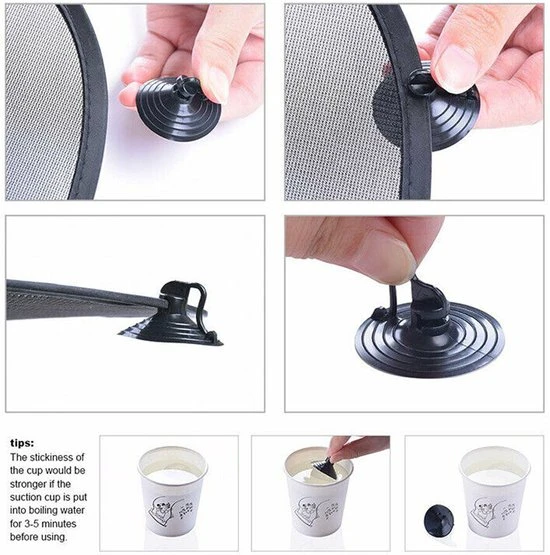 tips:
The stickiness of the cup would be stronger if the suction cup is put into boiling water for 3-5 minutes before using.