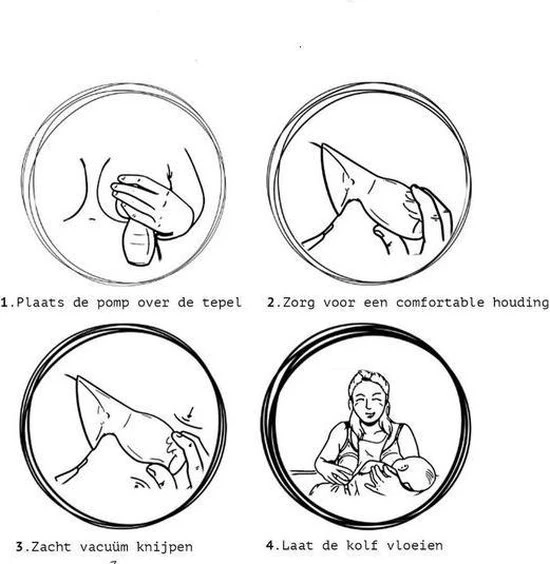 1.Plaats de pomp over de tepel

2.Zorg voor een comfortable houding

3.Zacht vacuüm knijpen

4.Laat de kolf vloeien